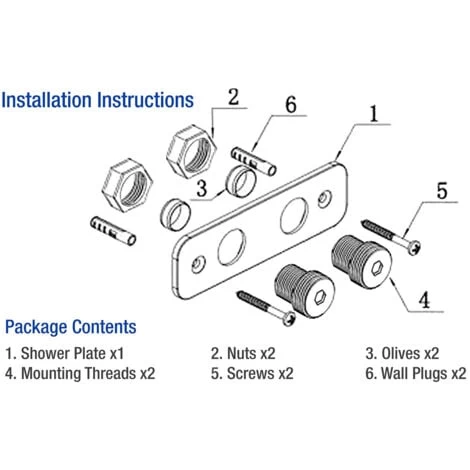 Installation Instructions

2
6
1
3
5
4

Package Contents

1. Shower Plate x1
2. Nuts x2
3. Olives x2
4. Mounting Threads x2
5. Screws x2
6. Wall Plugs x2