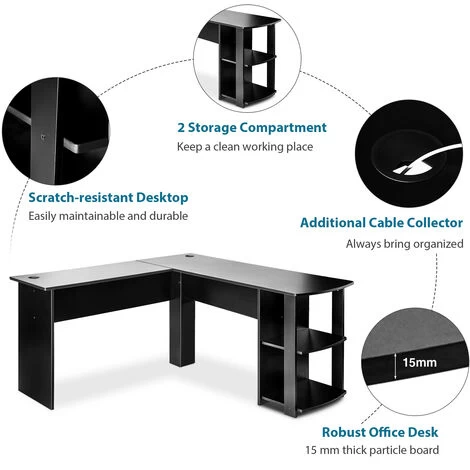 2 Storage Compartment
Keep a clean working place

Scratch-resistant Desktop
Easily maintainable and durable

Additional Cable Collector
Always bring organized

15mm

Robust Office Desk
15 mm thick particle board